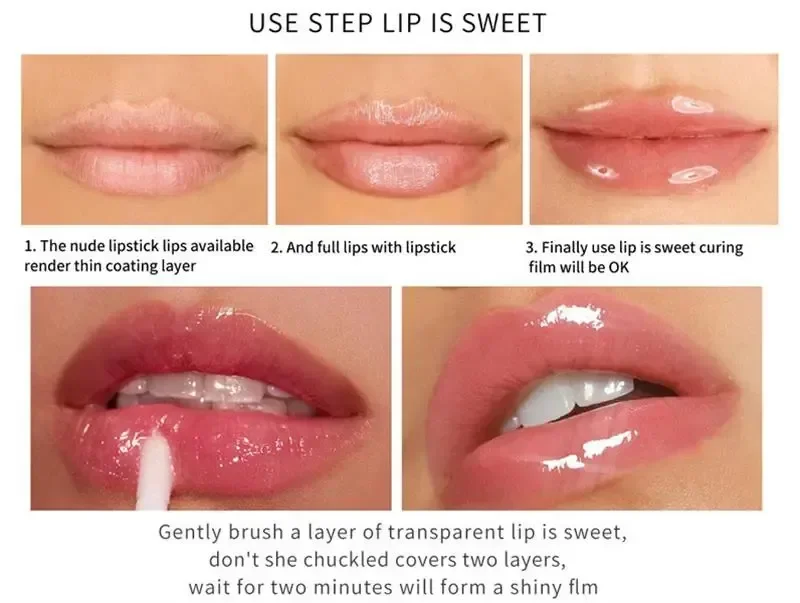 USE STEP LIP IS SWEET

1. The nude lipstick lips available render thin coating layer

2. And full lips with lipstick

3. Finally use lip is sweet curing film will be OK

Gently brush a layer of transparent lip is sweet, don't she chuckled covers two layers, wait for two minutes will form a shiny flm